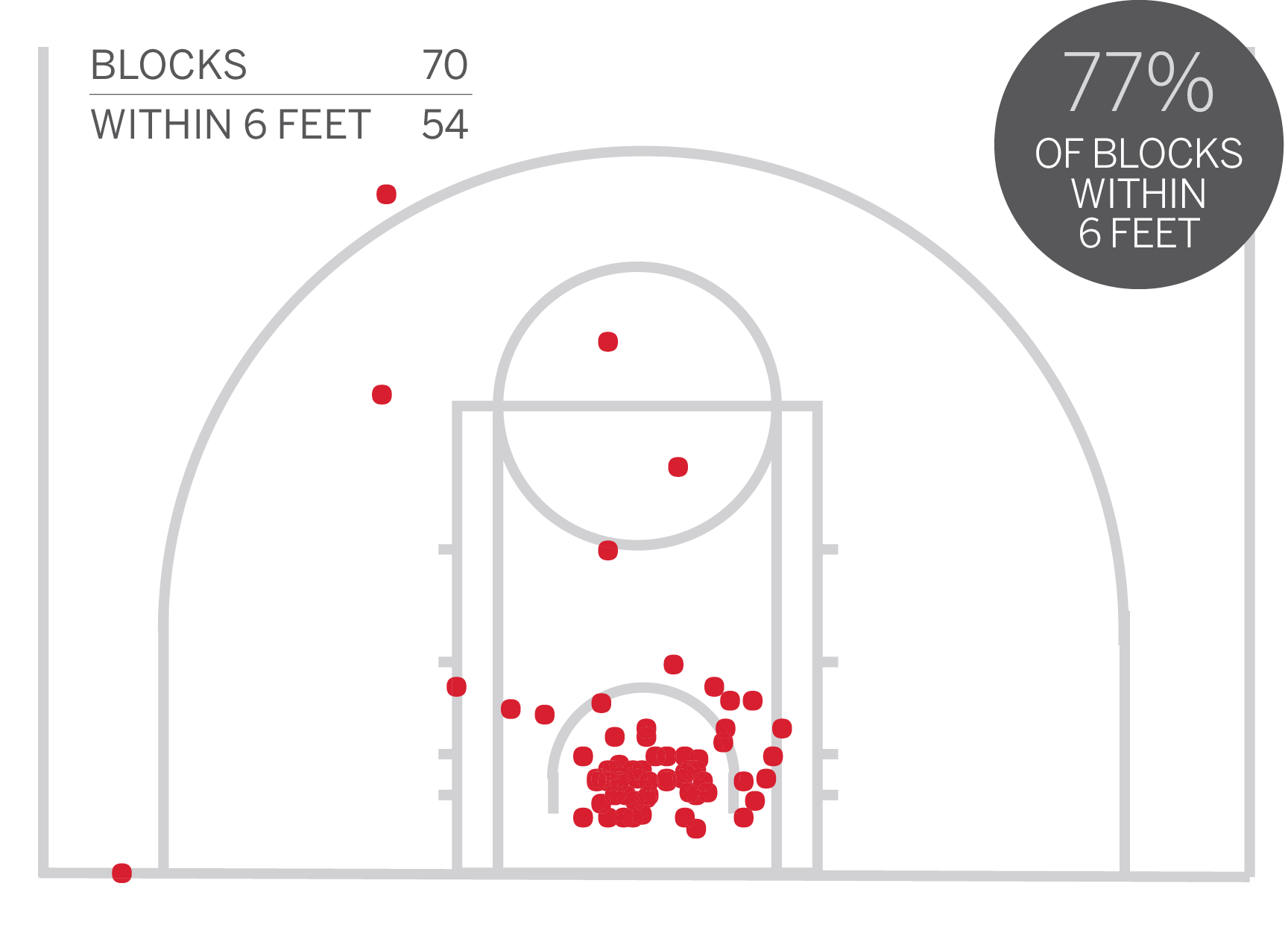 | BLOCKS | 70 |
|---|---|
| WITHIN 6 FEET | 54 |

77%
OF BLOCKS WITHIN 6 FEET