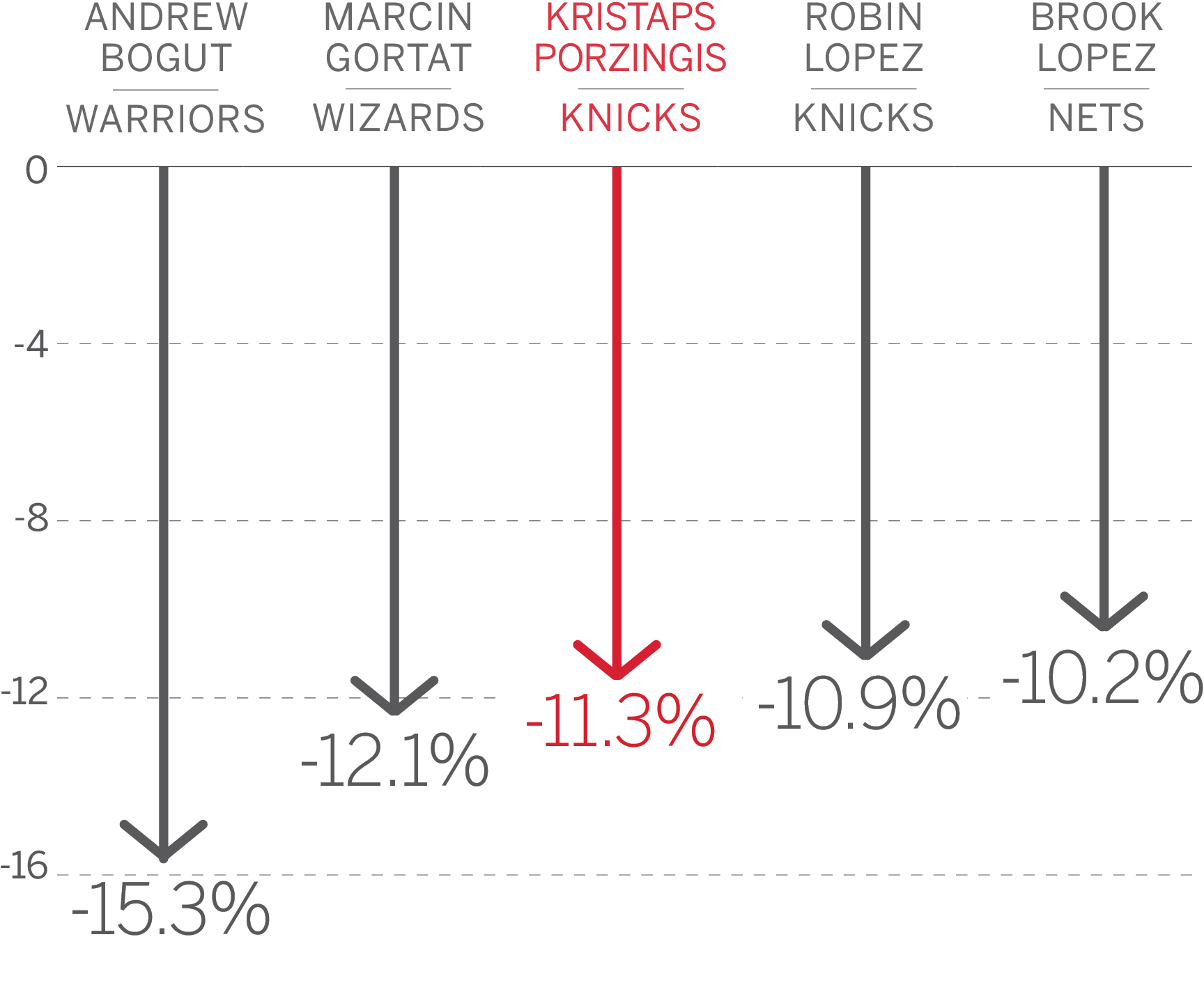 ANDREW BOGUT
WARRIORS

MARCIN GORTAT
WIZARDS

KRISTAPS PORZINGIS
KNICKS

ROBIN LOPEZ
KNICKS

BROOK LOPEZ
NETS

0

-4

-8

-12

-16

-15.3%

-12.1%

-11.3%

-10.9%

-10.2%