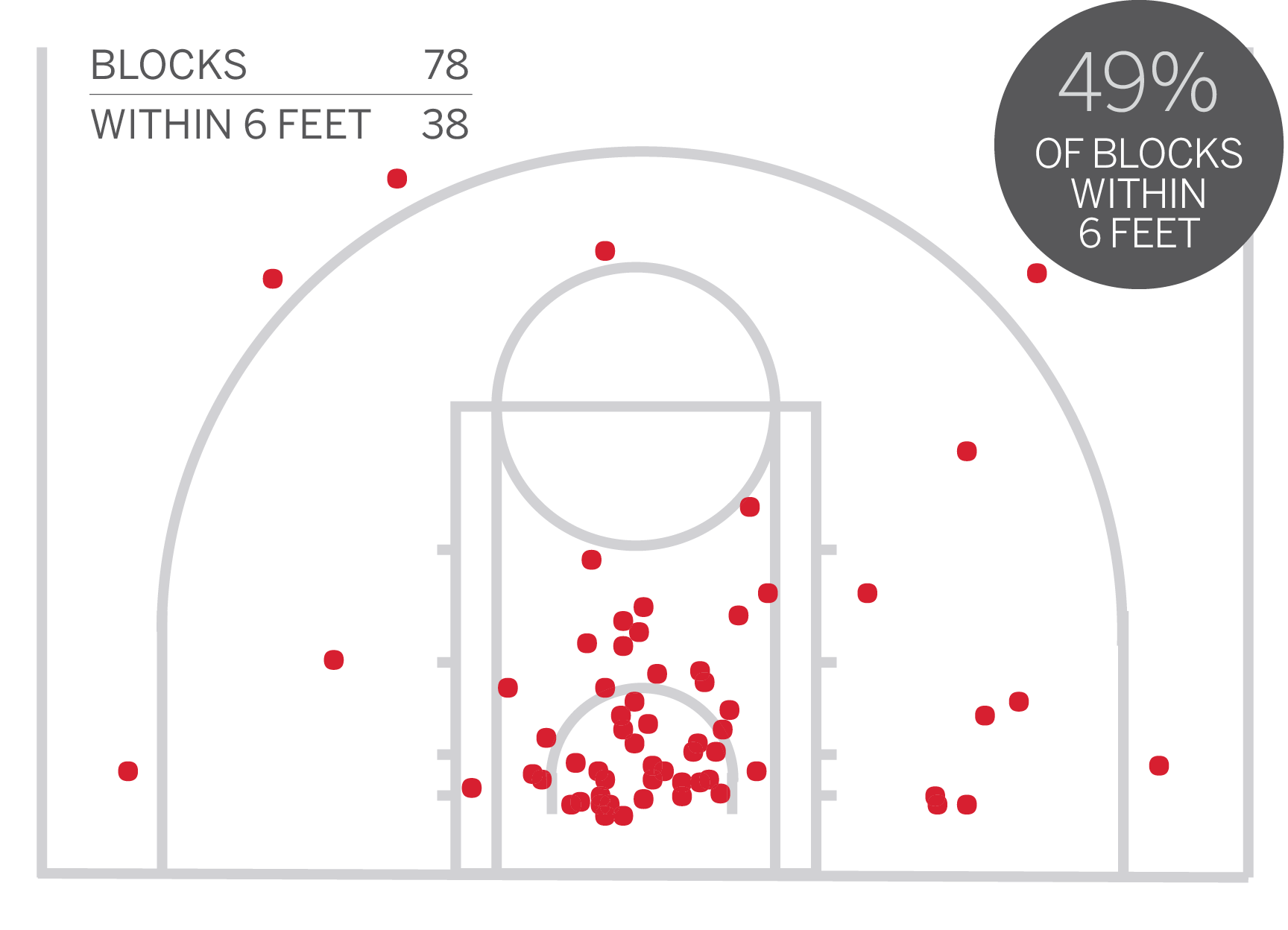 | BLOCKS | 78 |
|---|---|
| WITHIN 6 FEET | 38 |

49%
OF BLOCKS WITHIN 6 FEET