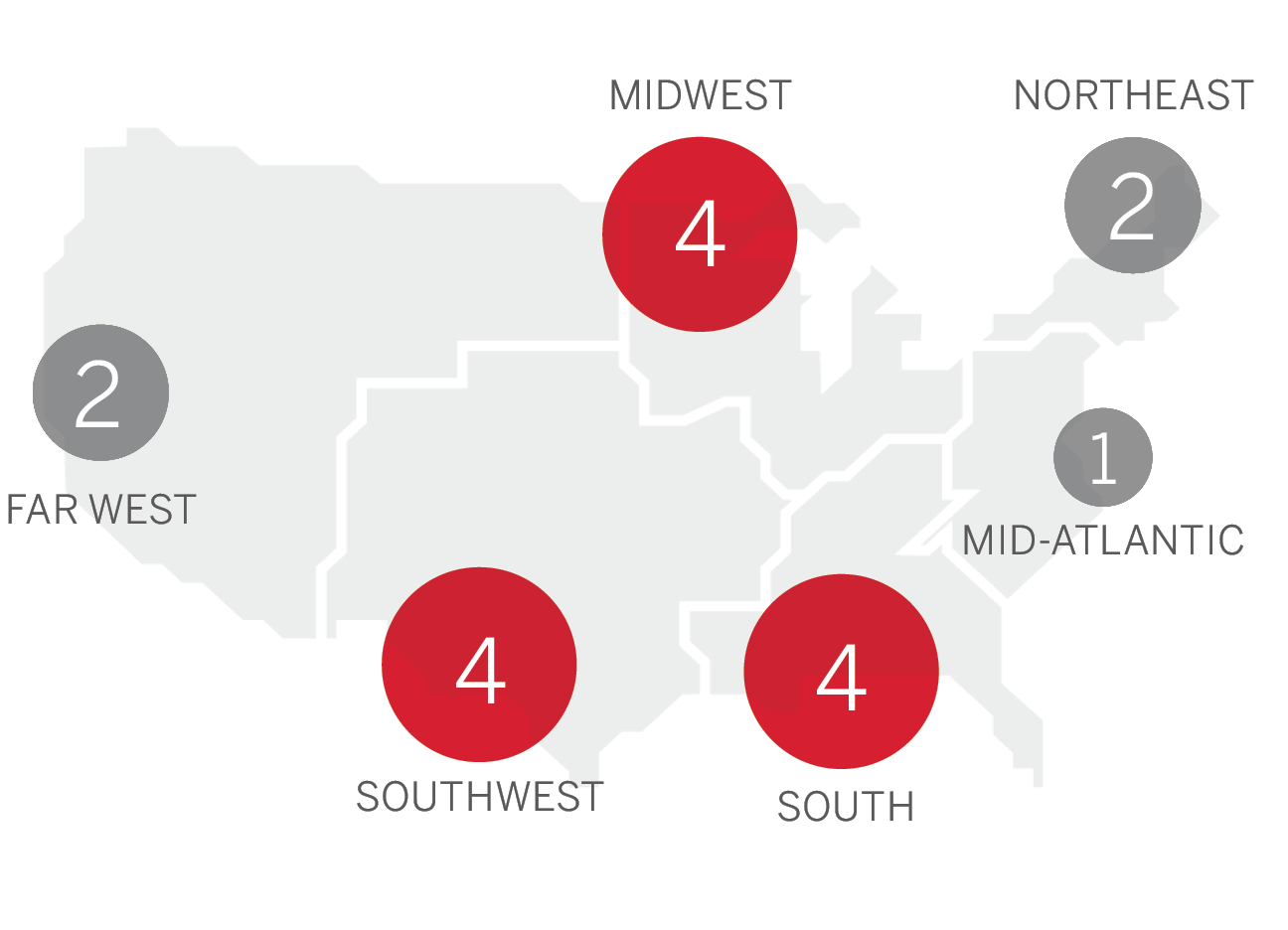 MIDWEST

4

NORTHEAST

2

2

FAR WEST

1

MID-ATLANTIC

4

SOUTHWEST

4

SOUTH