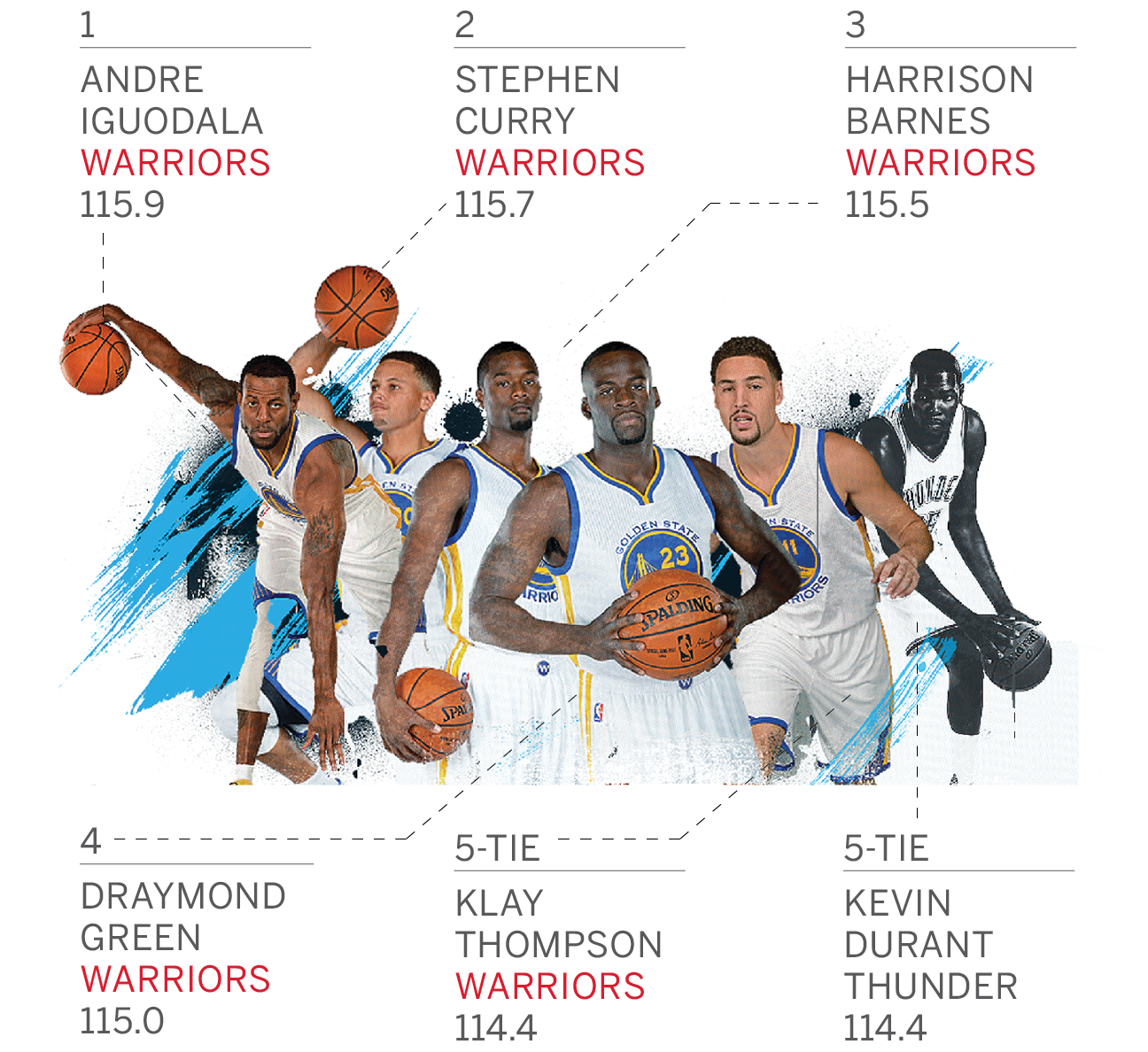 1
ANDRE IGUODALA
WARRIORS
115.9

2
STEPHEN CURRY
WARRIORS
115.7

3
HARRISON BARNES
WARRIORS
115.5

GOLDEN STATE
23
SPALDING

4
DRAYMOND GREEN
WARRIORS
115.0

5-TIE
KLAY THOMPSON
WARRIORS
114.4

5-TIE
KEVIN DURANT
THUNDER
114.4