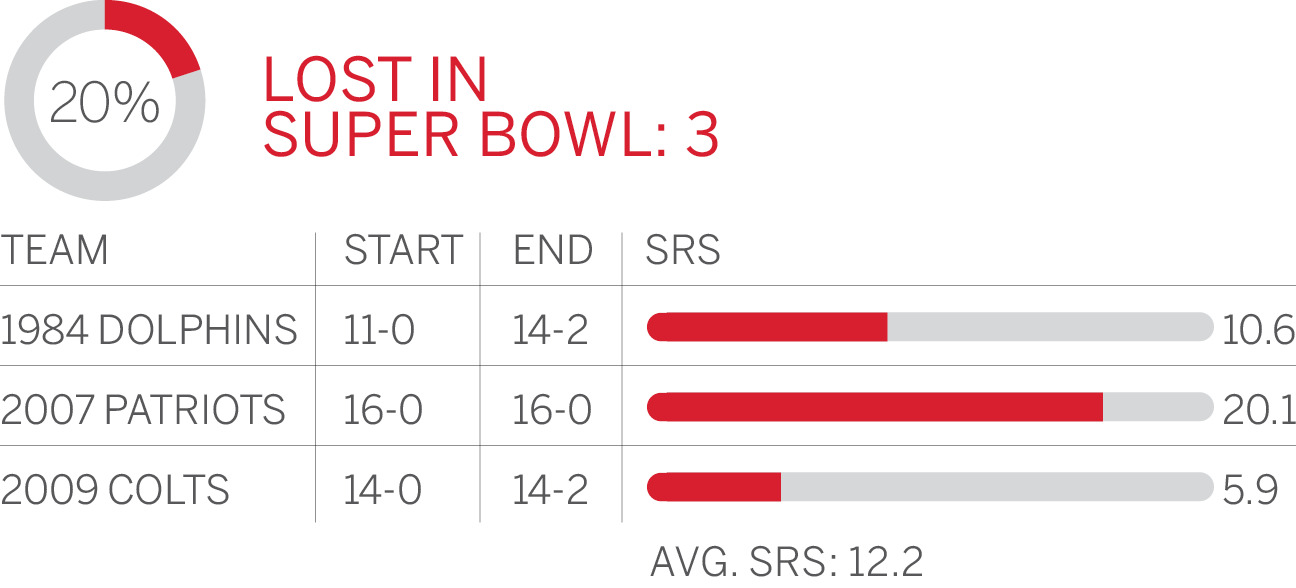 20%

LOST IN SUPER BOWL: 3

| TEAM | START | END | SRS |
|---|---|---|---|
| 1984 DOLPHINS | 11-0 | 14-2 | 10.6 |
| 2007 PATRIOTS | 16-0 | 16-0 | 20.1 |
| 2009 COLTS | 14-0 | 14-2 | 5.9 |

AVG. SRS: 12.2