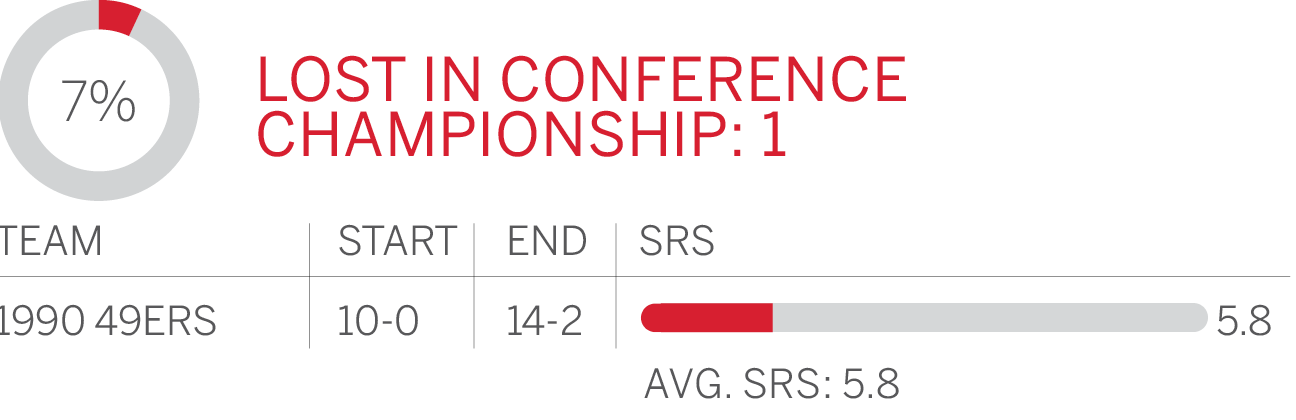 7%

LOST IN CONFERENCE CHAMPIONSHIP: 1

| TEAM | START | END | SRS |
|---|---|---|---|
| 1990 49ERS | 10-0 | 14-2 | 5.8 |

AVG. SRS: 5.8