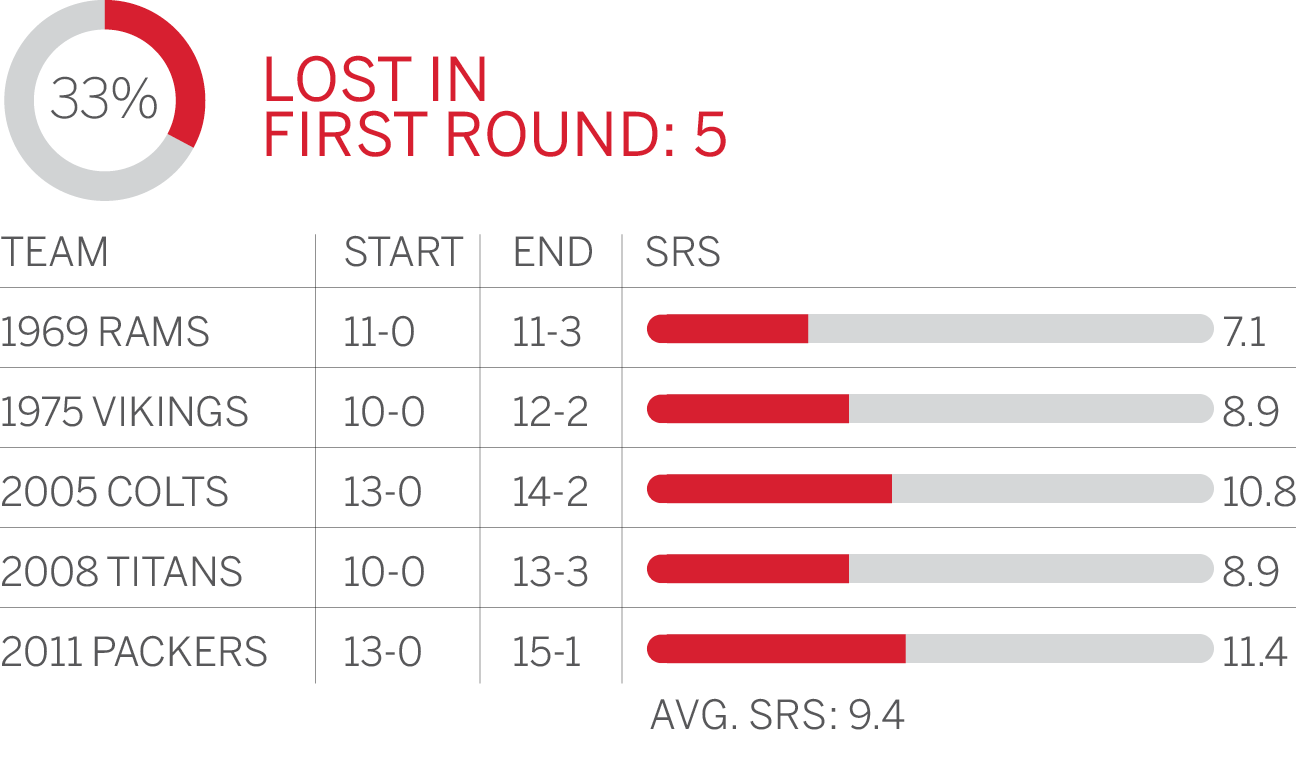 33%

LOST IN FIRST ROUND: 5

| TEAM | START | END | SRS |
|---|---|---|---|
| 1969 RAMS | 11-0 | 11-3 | 7.1 |
| 1975 VIKINGS | 10-0 | 12-2 | 8.9 |
| 2005 COLTS | 13-0 | 14-2 | 10.8 |
| 2008 TITANS | 10-0 | 13-3 | 8.9 |
| 2011 PACKERS | 13-0 | 15-1 | 11.4 |

AVG. SRS: 9.4