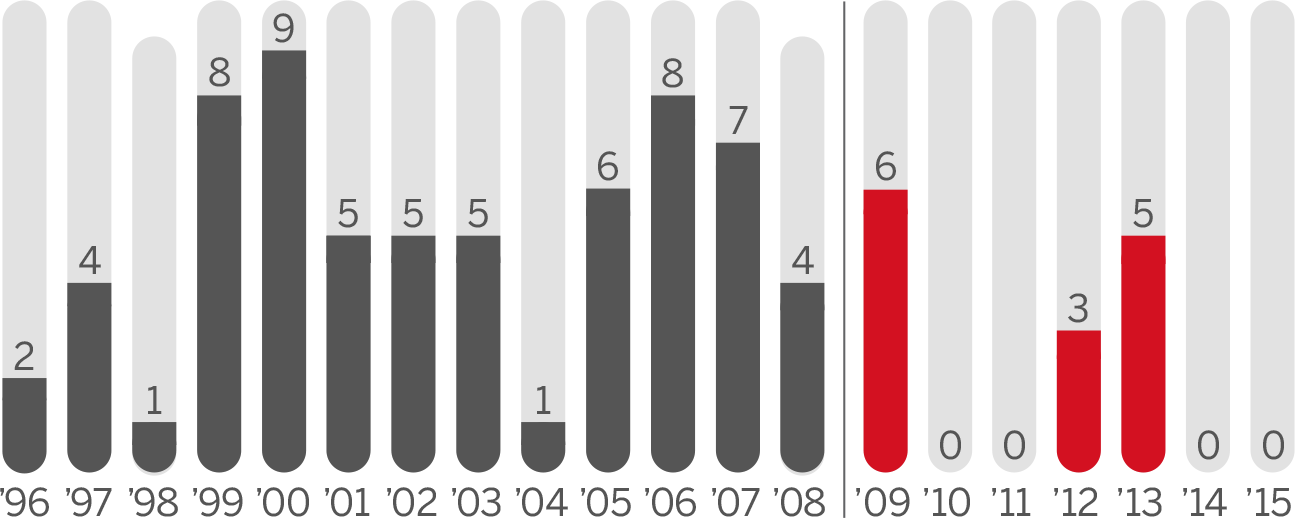 2 4 1 8 9 5 5 5 1 6 8 7 4 6 0 0 3 5 0 0

'96 '97 '98 '99 '00 '01 '02 '03 '04 '05 '06 '07 '08 '09 '10 '11 '12 '13 '14 '15