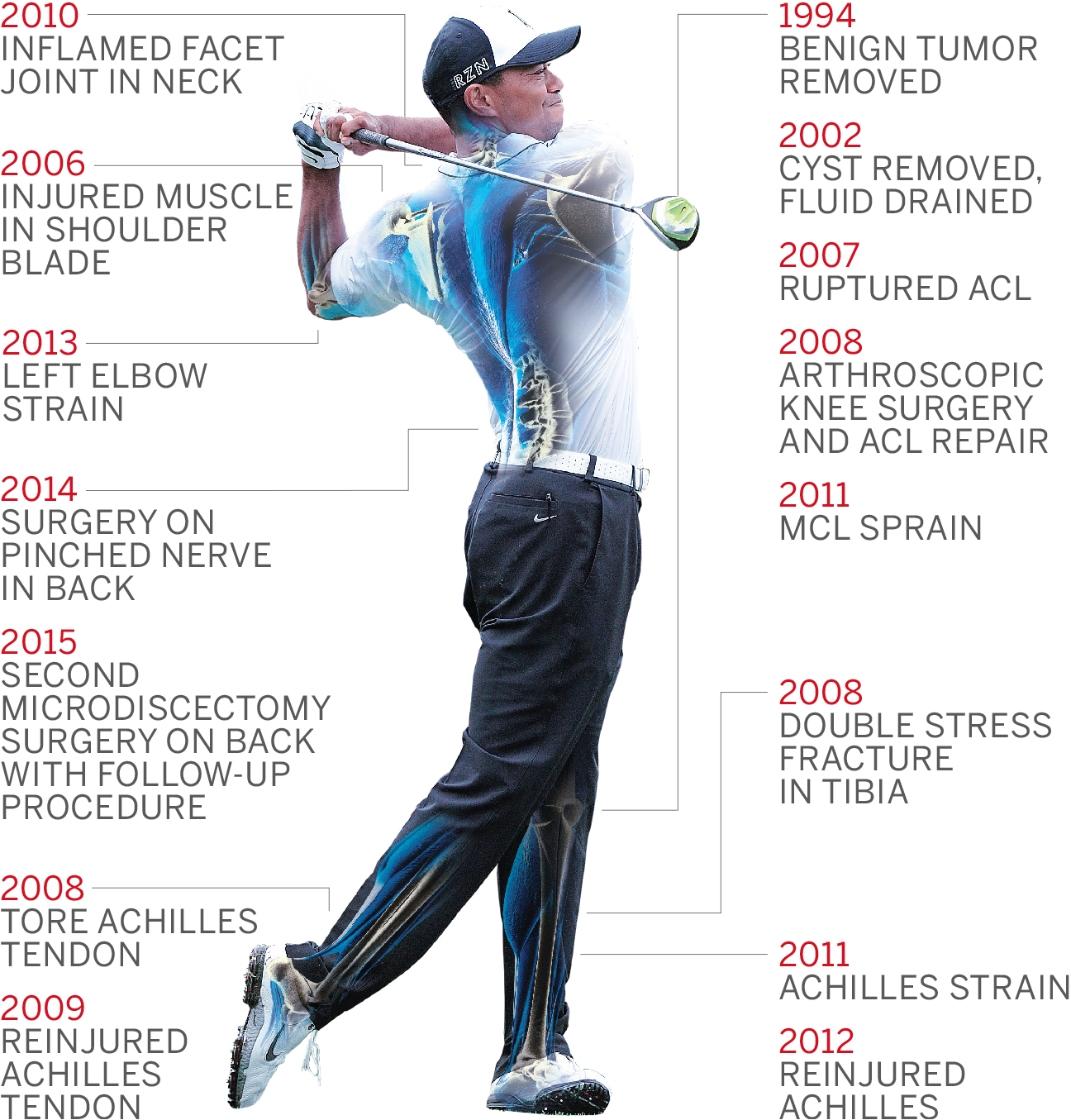 2010
INFLAMED FACET JOINT IN NECK

2006
INJURED MUSCLE IN SHOULDER BLADE

2013
LEFT ELBOW STRAIN

2014
SURGERY ON PINCHED NERVE IN BACK

2015
SECOND MICRODISCECTOMY SURGERY ON BACK WITH FOLLOW-UP PROCEDURE

2008
TORE ACHILLES TENDON

2009
REINJURED ACHILLES TENDON

RZN

1994
BENIGN TUMOR REMOVED

2002
CYST REMOVED, FLUID DRAINED

2007
RUPTURED ACL

2008
ARTHROSCOPIC KNEE SURGERY AND ACL REPAIR

2011
MCL SPRAIN

2008
DOUBLE STRESS FRACTURE IN TIBIA

2011
ACHILLES STRAIN

2012
REINJURED ACHILLES