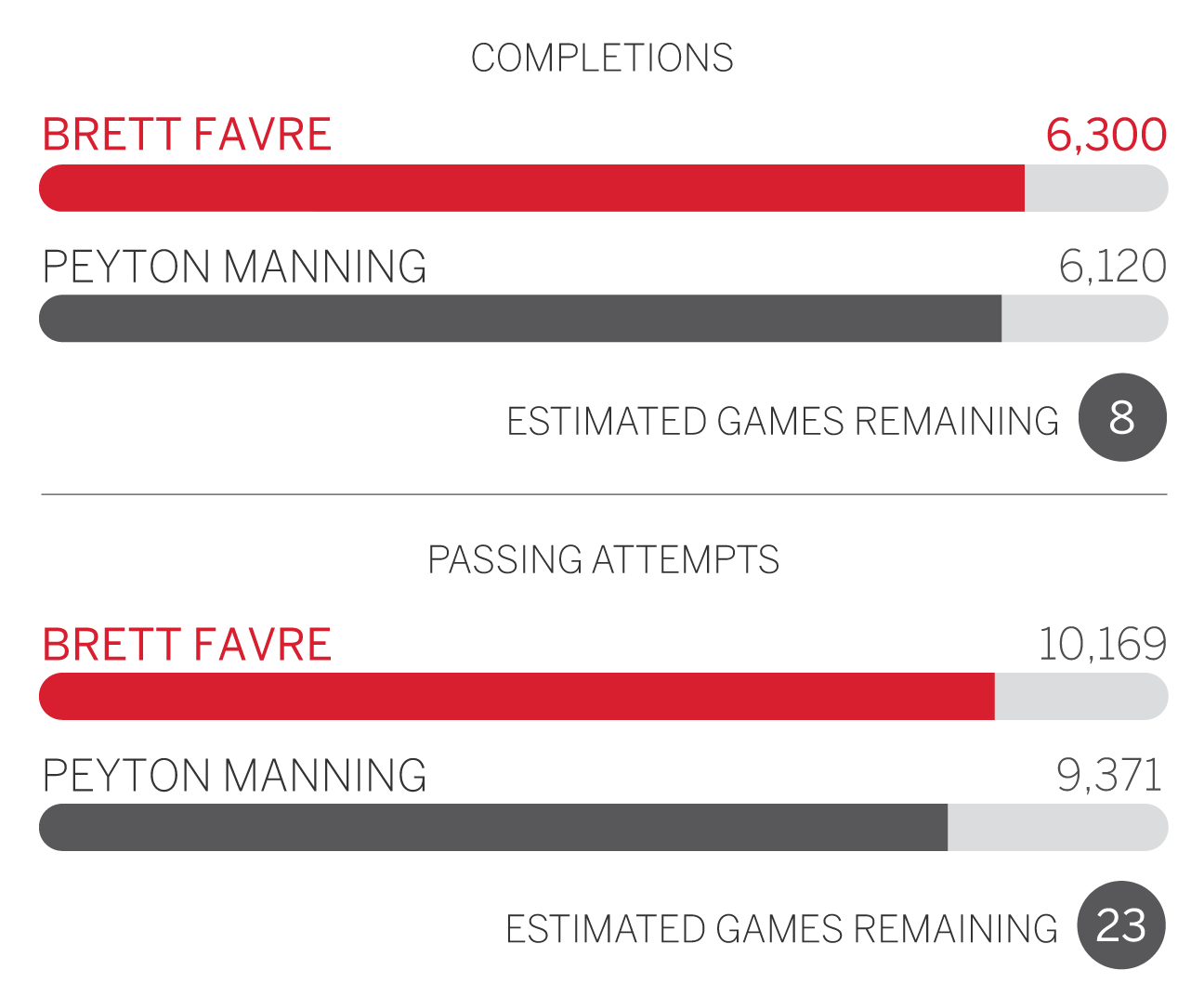 COMPLETIONS

BRETT FAVRE 6,300

PEYTON MANNING 6,120

ESTIMATED GAMES REMAINING 8

PASSING ATTEMPTS

BRETT FAVRE 10,169

PEYTON MANNING 9,371

ESTIMATED GAMES REMAINING 23