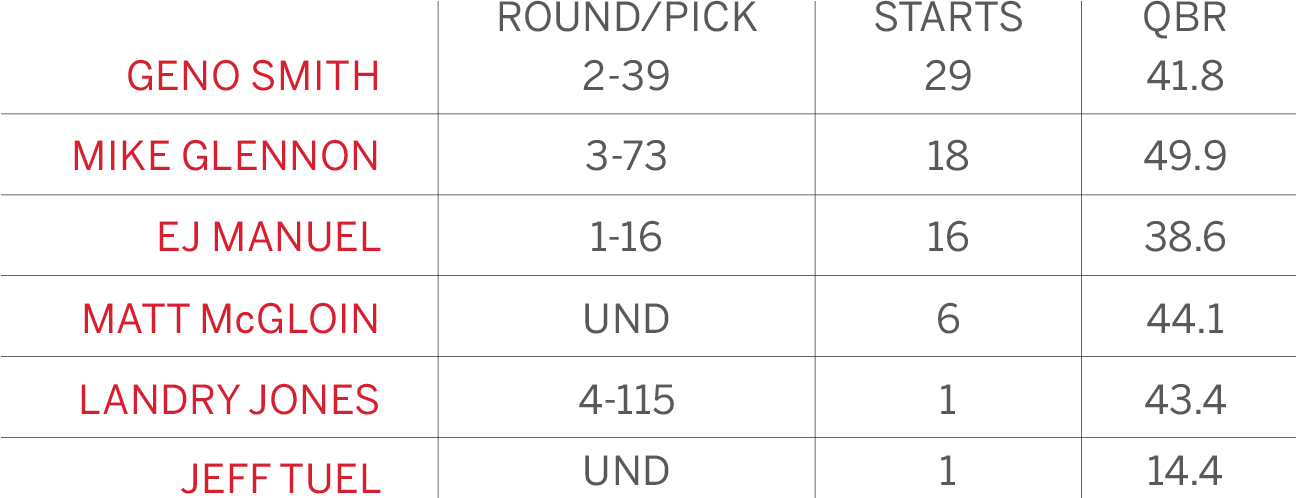 | | ROUND/PICK | STARTS | QBR |
|---|---|---|---|
| GENO SMITH | 2-39 | 29 | 41.8 |
| MIKE GLENNON | 3-73 | 18 | 49.9 |
| EJ MANUEL | 1-16 | 16 | 38.6 |
| MATT McGLOIN | UND | 6 | 44.1 |
| LANDRY JONES | 4-115 | 1 | 43.4 |
| JEFF TUEL | UND | 1 | 14.4 |