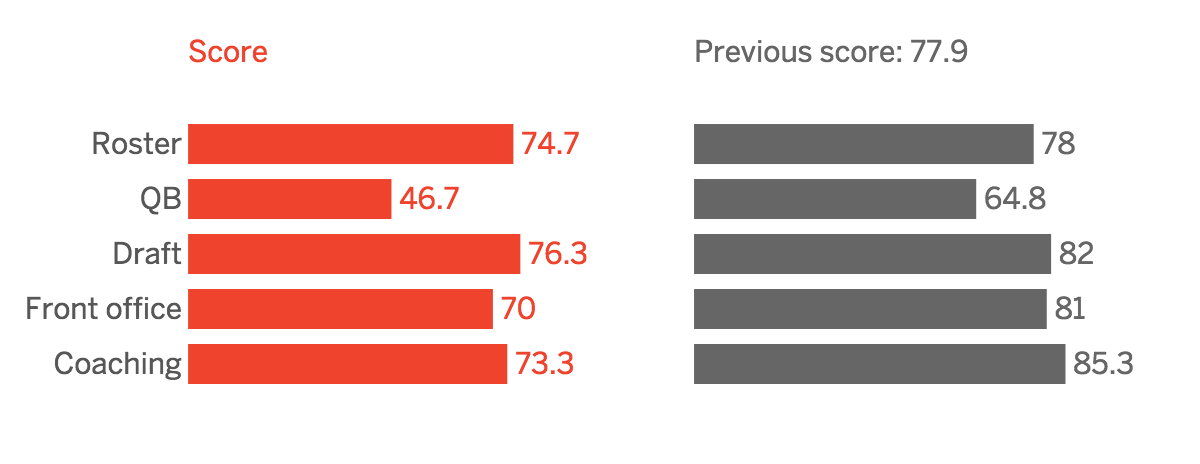 Score

Roster 74.7
QB 46.7
Draft 76.3
Front office 70
Coaching 73.3

Previous score: 77.9

78
64.8
82
81
85.3