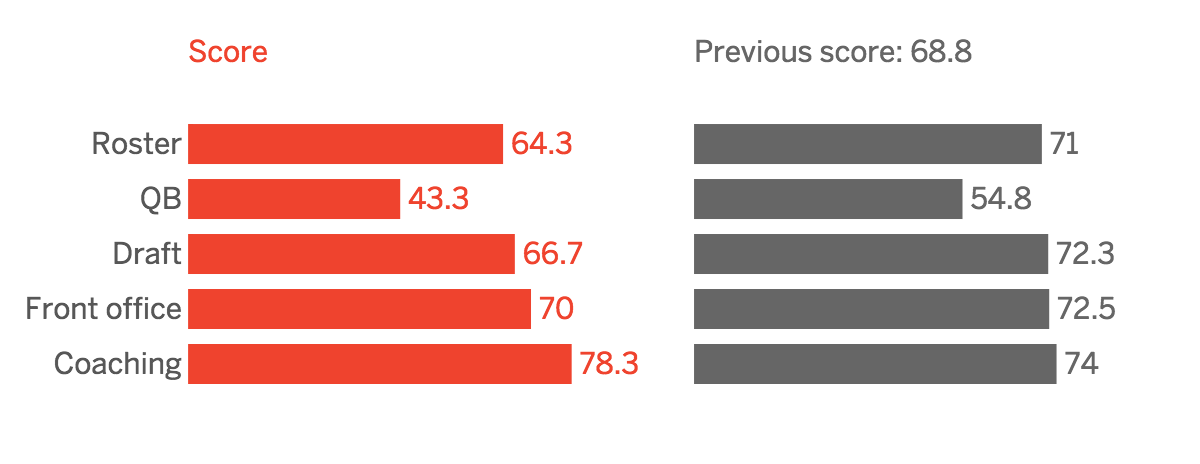 |  | Score | Previous score: 68.8 |
|---|---|---|
| Roster | 64.3 | 71 |
| QB | 43.3 | 54.8 |
| Draft | 66.7 | 72.3 |
| Front office | 70 | 72.5 |
| Coaching | 78.3 | 74 |