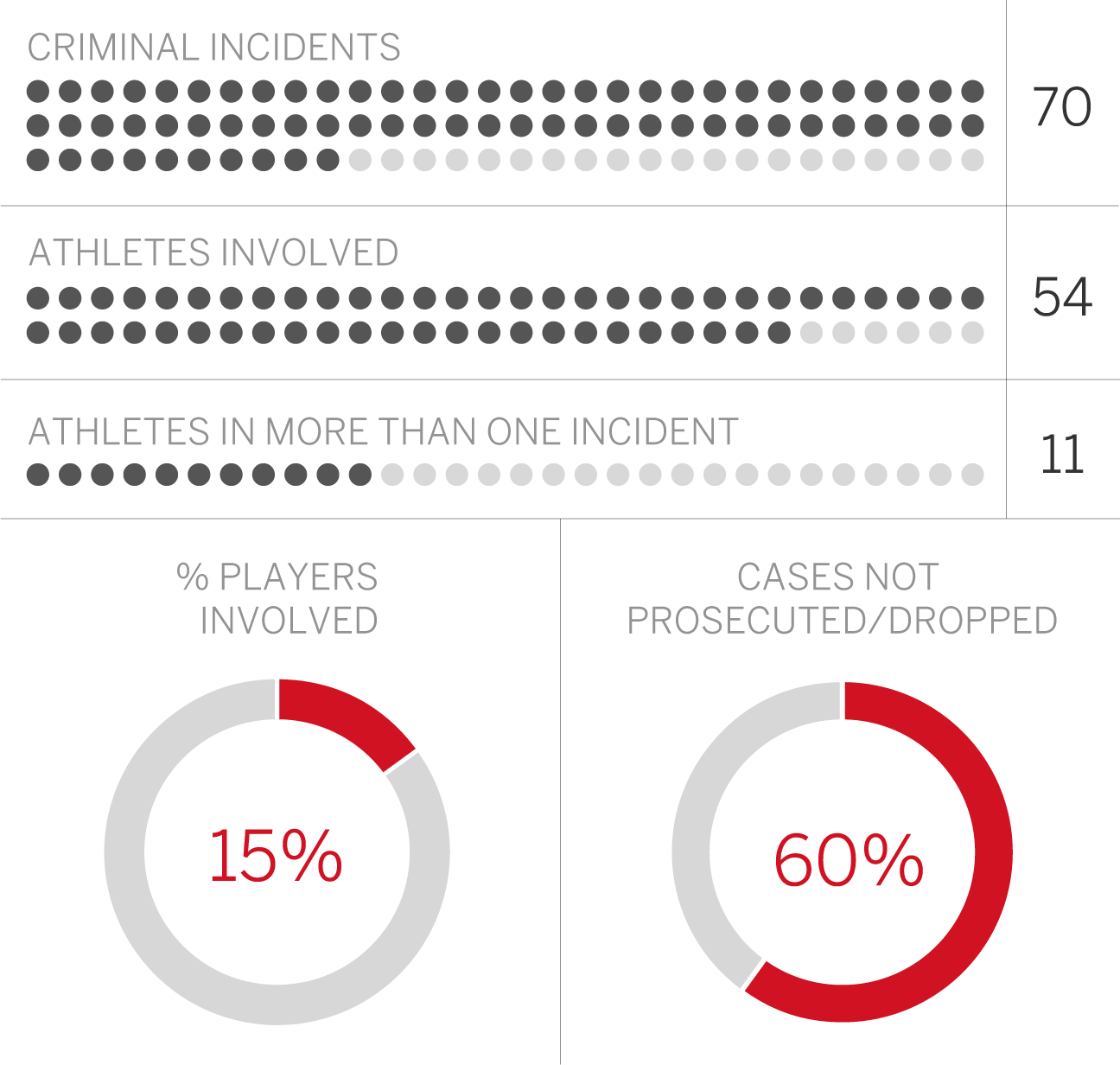 CRIMINAL INCIDENTS

70

ATHLETES INVOLVED

54

ATHLETES IN MORE THAN ONE INCIDENT

11

% PLAYERS INVOLVED

15%

CASES NOT PROSECUTED/DROPPED

60%